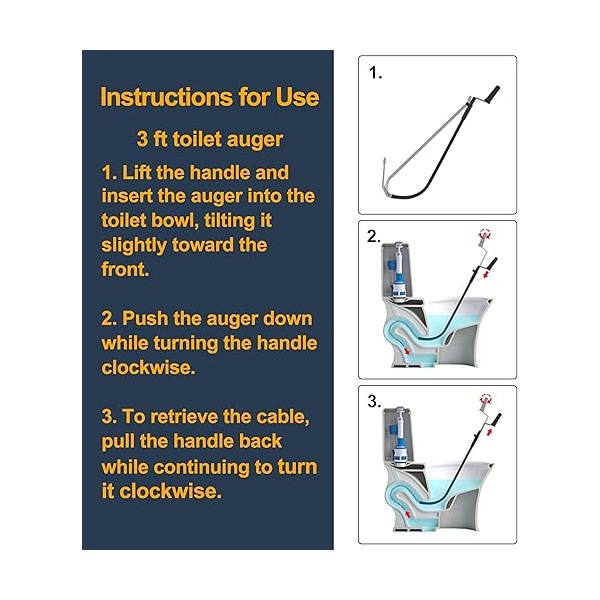 Instructions for Use

3 ft toilet auger

1. Lift the handle and insert the auger into the toilet bowl, tilting it slightly toward the front.

2. Push the auger down while turning the handle clockwise.

3. To retrieve the cable, pull the handle back while continuing to turn it clockwise.

1.

2.

3.