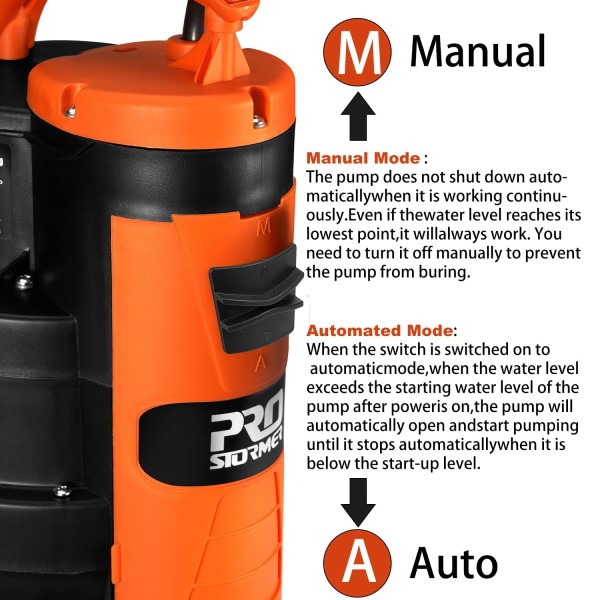 M Manual

Manual Mode :
The pump does not shut down automaticallywhen it is working continuously.Even if thewater level reaches its lowest point,it willalways work. You need to turn it off manually to prevent the pump from buring.

Automated Mode:
When the switch is switched on to automaticmode,when the water level exceeds the starting water level of the pump after poweris on,the pump will automatically open andstart pumping until it stops automaticallywhen it is below the start-up level.

A Auto

M

A

PRO STORMER