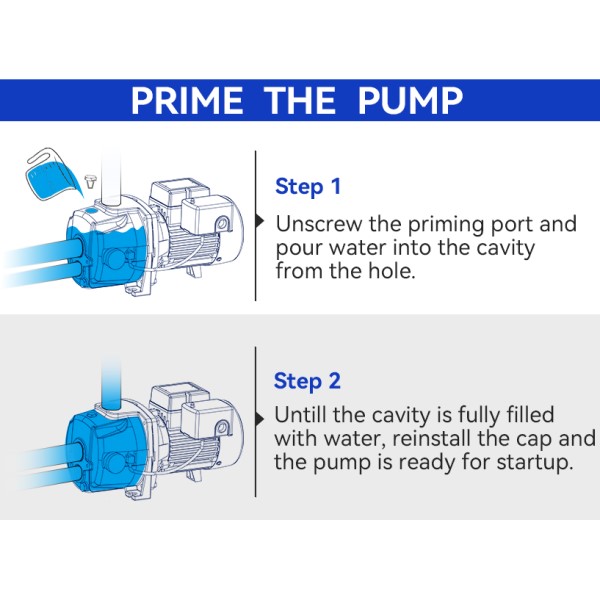 PRIME THE PUMP

Step 1

Unscrew the priming port and pour water into the cavity from the hole.

Step 2

Untill the cavity is fully filled with water, reinstall the cap and the pump is ready for startup.