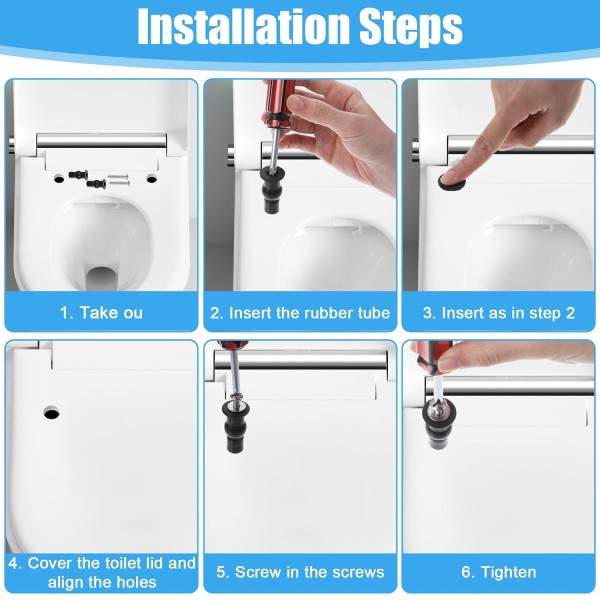 Installation Steps

1. Take ou

2. Insert the rubber tube

3. Insert as in step 2

4. Cover the toilet lid and align the holes

5. Screw in the screws

6. Tighten