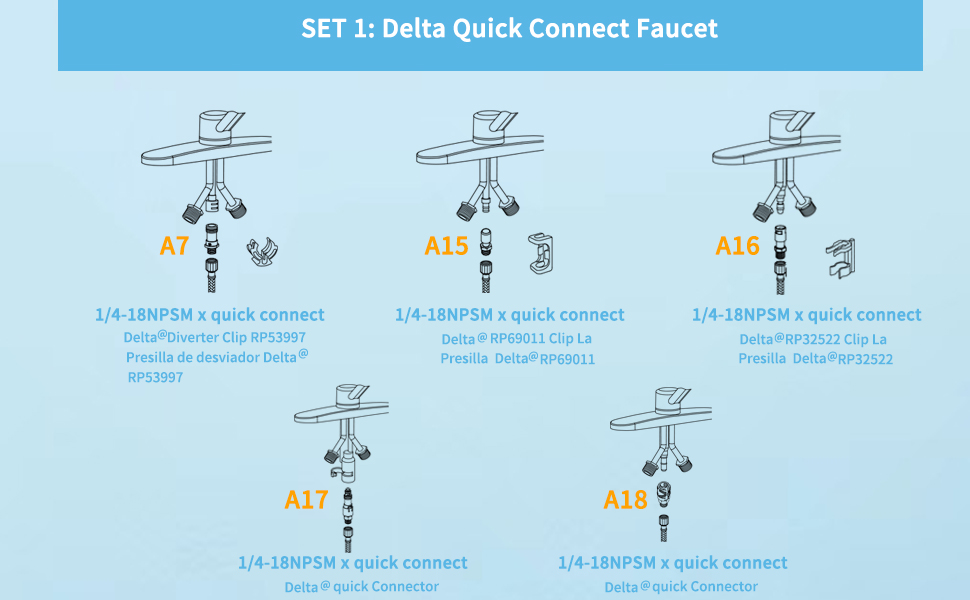 SET 1: Delta Quick Connect Faucet

A7

1/4-18NPSM x quick connect

Delta@Diverter Clip RP53997 Presilla de desviador Delta@ RP53997

A15

1/4-18NPSM x quick connect

Delta@RP69011 Clip La Presilla Delta@RP69011

A16

1/4-18NPSM x quick connect

Delta@RP32522 Clip La Presilla Delta@RP32522

A17

1/4-18NPSM x quick connect

Delta@quick Connector

A18

1/4-18NPSM x quick connect

Delta@quick Connector